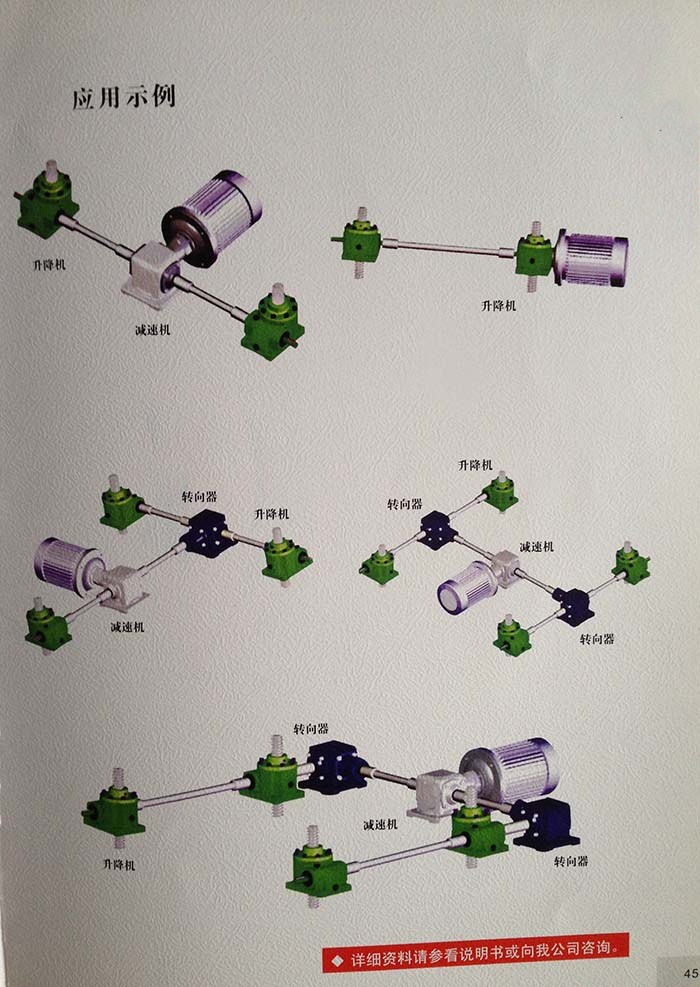 应用示例

升降机

减速机

升降机

转向器

升降机

减速机

升降机

转向器

减速机

转向器

转向器

减速机

升降机

转向器

◆ 详细资料请参看说明书或向我公司咨询。

45